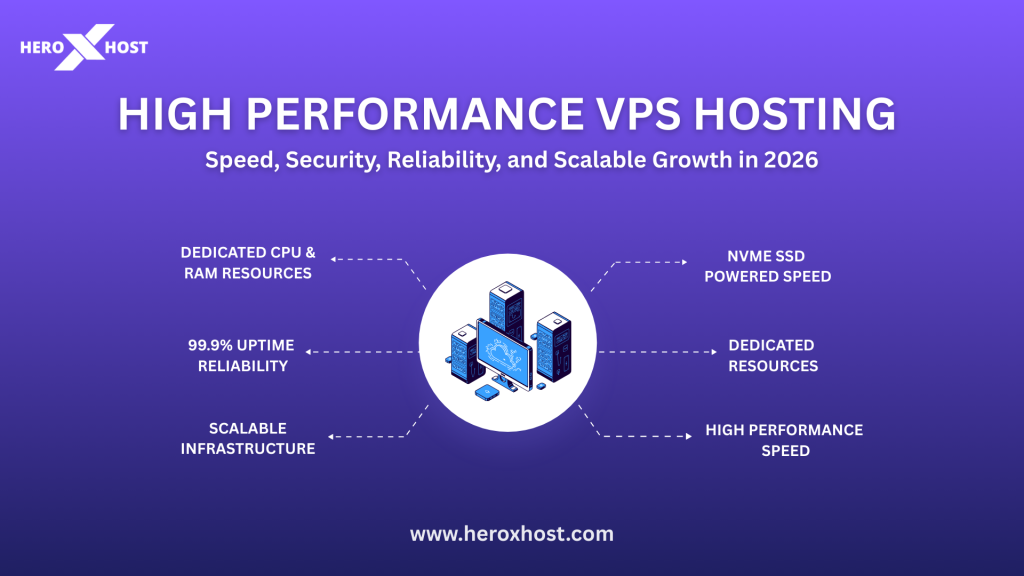 HERO X HOST

HIGH PERFORMANCE VPS HOSTING

Speed, Security, Reliability, and Scalable Growth in 2026

DEDICATED CPU & RAM RESOURCES

99.9% UPTIME RELIABILITY

SCALABLE INFRASTRUCTURE

NVME SSD POWERED SPEED

DEDICATED RESOURCES

HIGH PERFORMANCE SPEED

www.heroxhost.com